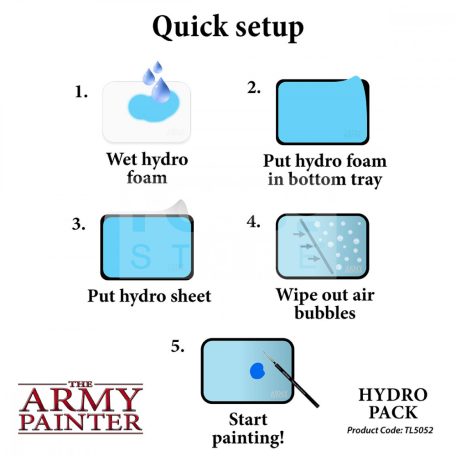 Quick setup

1.

Wet hydro foam

2.

Put hydro foam in bottom tray

3.

Put hydro sheet

4.

Wipe out air bubbles

5.

Start painting!

THE ARMY PAINTER

HYDRO PACK

Product Code: TL5052